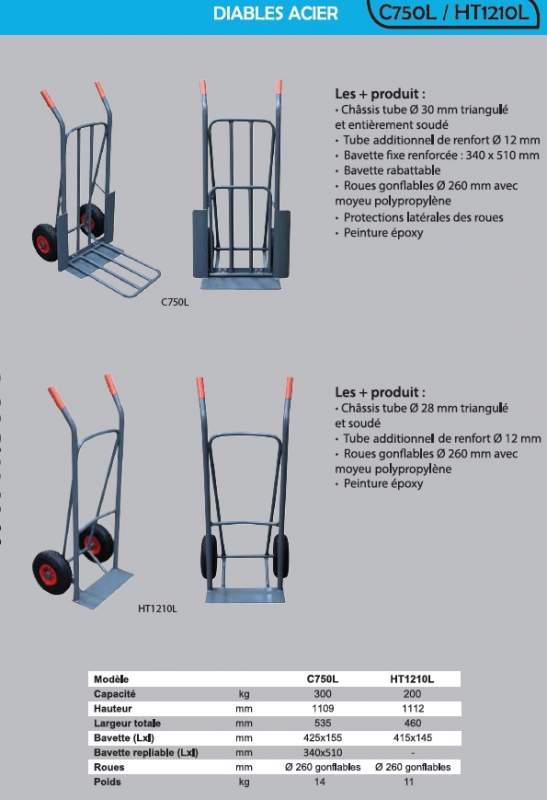 DIABLES ACIER

C750L / HT1210L

Les + produit :
• Châssis tube Ø 30 mm triangulé et entièrement soudé
• Tube additionnel de renfort Ø 12 mm
• Bavette fixe renforcée : 340 x 510 mm
• Bavette rabattable
• Roues gonflables Ø 260 mm avec moyeu polypropylène
• Protections latérales des roues
• Peinture époxy

C750L

Les + produit :
• Châssis tube Ø 28 mm triangulé et soudé
• Tube additionnel de renfort Ø 12 mm
• Roues gonflables Ø 260 mm avec moyeu polypropylène
• Peinture époxy

HT1210L

| Modèle | | C750L | HT1210L |
|---|---|---|---|
| Capacité | kg | 300 | 200 |
| Hauteur | mm | 1109 | 1112 |
| Largeur totale | mm | 535 | 460 |
| Bavette (Lxl) | mm | 425x155 | 415x145 |
| Bavette repliable (Lxl) | mm | 340x510 | - |
| Roues | mm | Ø 260 gonflables | Ø 260 gonflables |
| Poids | kg | 14 | 11 |